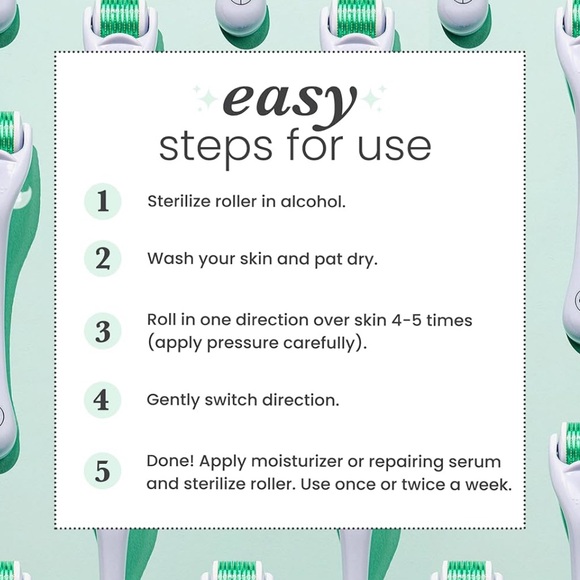 easy
steps for use

1 Sterilize roller in alcohol.

2 Wash your skin and pat dry.

3 Roll in one direction over skin 4-5 times (apply pressure carefully).

4 Gently switch direction.

5 Done! Apply moisturizer or repairing serum and sterilize roller. Use once or twice a week.